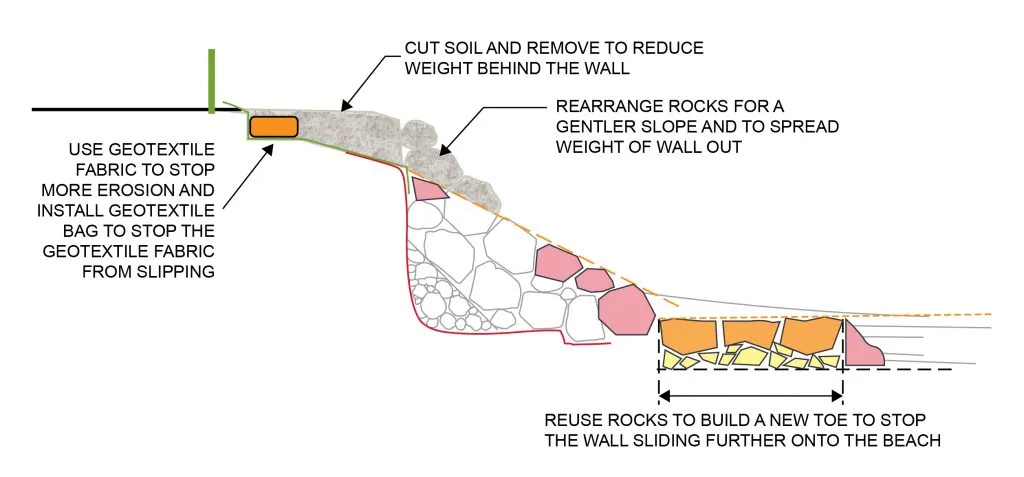 CUT SOIL AND REMOVE TO REDUCE WEIGHT BEHIND THE WALL

REARRANGE ROCKS FOR A GENTLER SLOPE AND TO SPREAD WEIGHT OF WALL OUT

USE GEOTEXTILE FABRIC TO STOP MORE EROSION AND INSTALL GEOTEXTILE BAG TO STOP THE GEOTEXTILE FABRIC FROM SLIPPING

REUSE ROCKS TO BUILD A NEW TOE TO STOP THE WALL SLIDING FURTHER ONTO THE BEACH